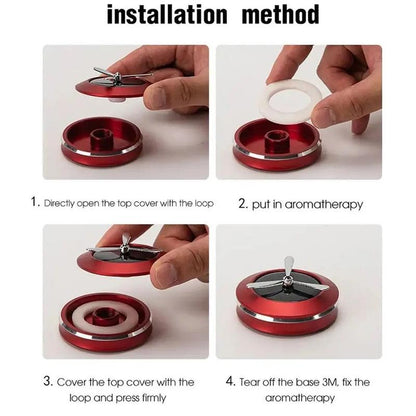 installation method

1. Directly open the top cover with the loop

2. put in aromatherapy

3. Cover the top cover with the loop and press firmly

4. Tear off the base 3M, fix the aromatherapy